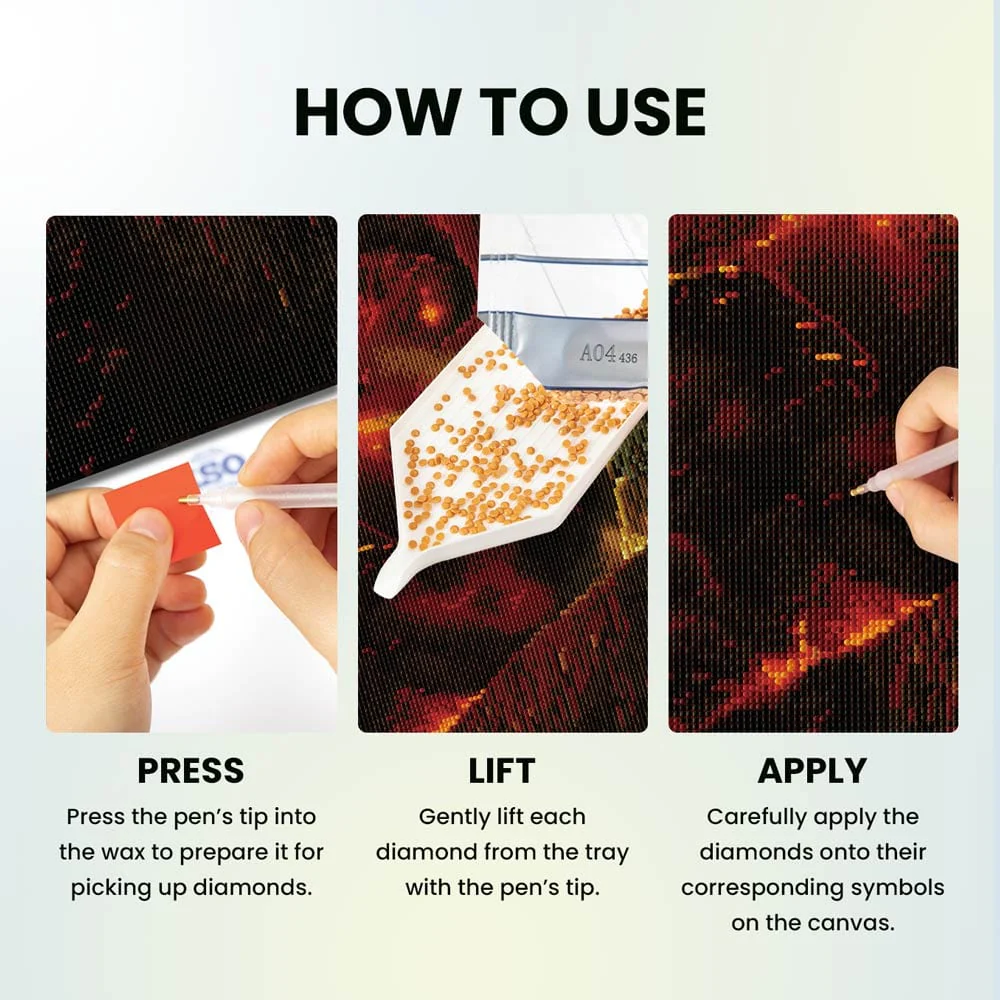 HOW TO USE

SO

A04 436

PRESS

Press the pen's tip into the wax to prepare it for picking up diamonds.

LIFT

Gently lift each diamond from the tray with the pen's tip.

APPLY

Carefully apply the diamonds onto their corresponding symbols on the canvas.