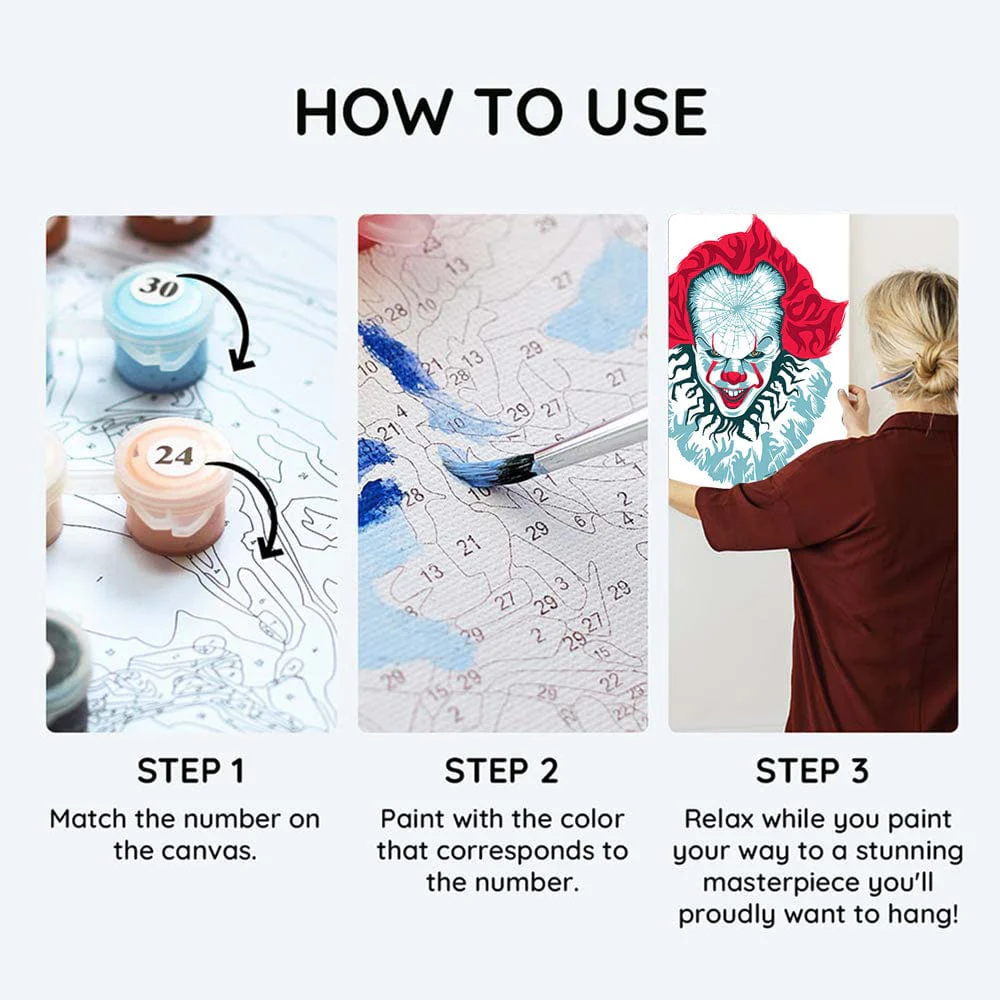 HOW TO USE

30

24

STEP 1
Match the number on the canvas.

STEP 2
Paint with the color that corresponds to the number.

STEP 3
Relax while you paint your way to a stunning masterpiece you'll proudly want to hang!