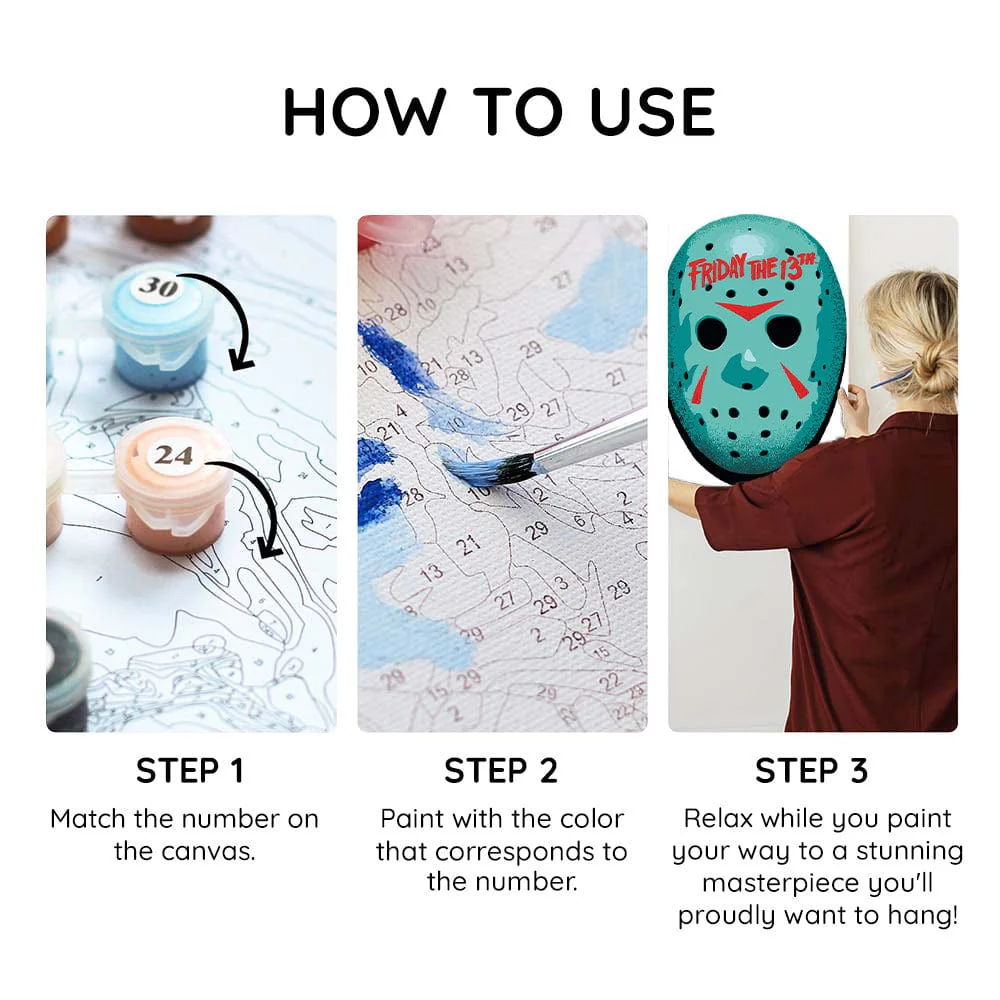 HOW TO USE

30

24

FRIDAY THE 13TH

STEP 1

Match the number on the canvas.

STEP 2

Paint with the color that corresponds to the number.

STEP 3

Relax while you paint your way to a stunning masterpiece you'll proudly want to hang!