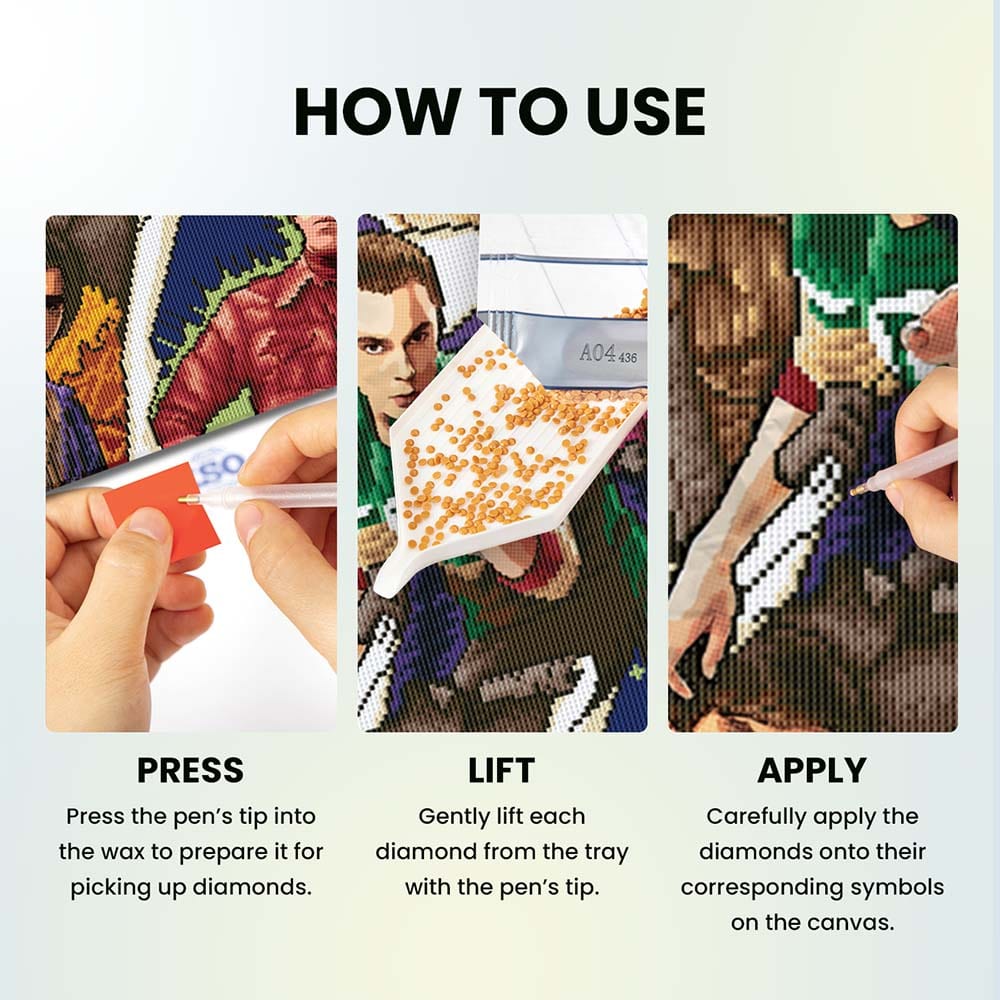 HOW TO USE

SO

A04 436

PRESS
Press the pen's tip into the wax to prepare it for picking up diamonds.

LIFT
Gently lift each diamond from the tray with the pen's tip.

APPLY
Carefully apply the diamonds onto their corresponding symbols on the canvas.