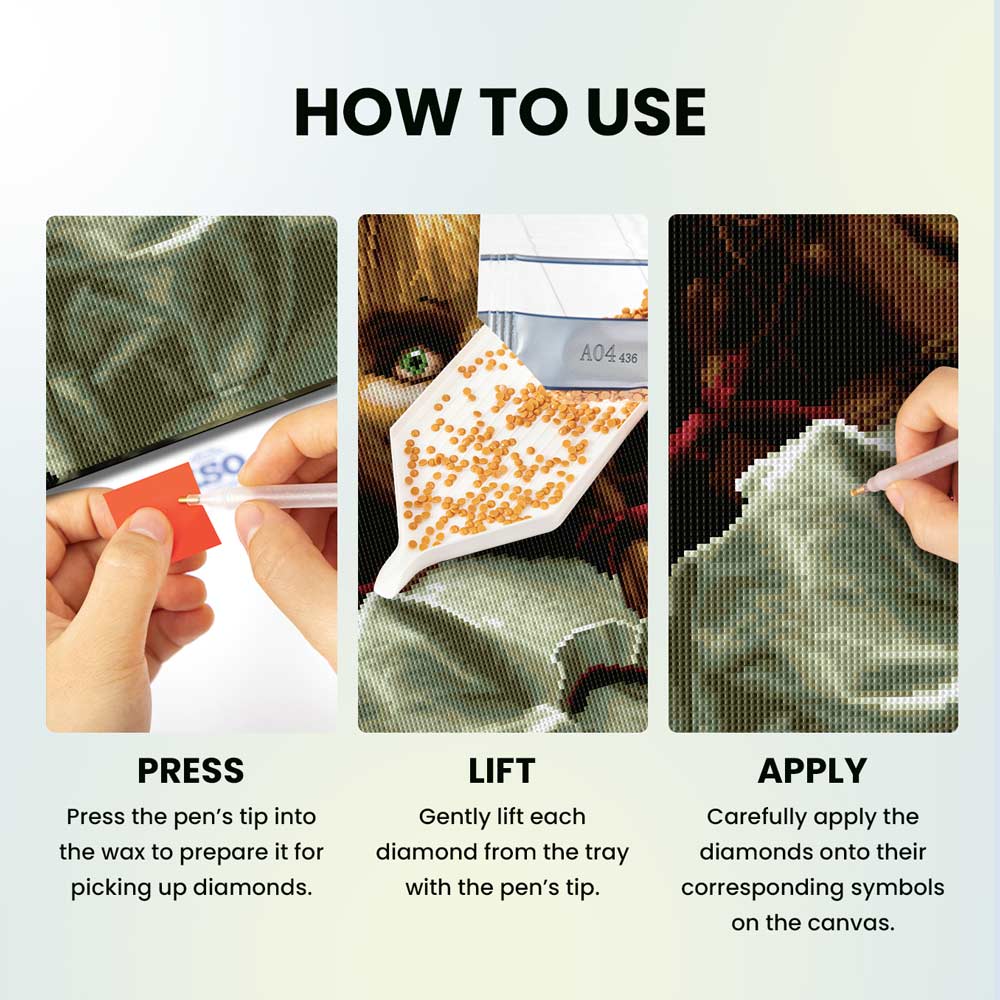 HOW TO USE

SO

A04 436

PRESS

Press the pen's tip into the wax to prepare it for picking up diamonds.

LIFT

Gently lift each diamond from the tray with the pen's tip.

APPLY

Carefully apply the diamonds onto their corresponding symbols on the canvas.